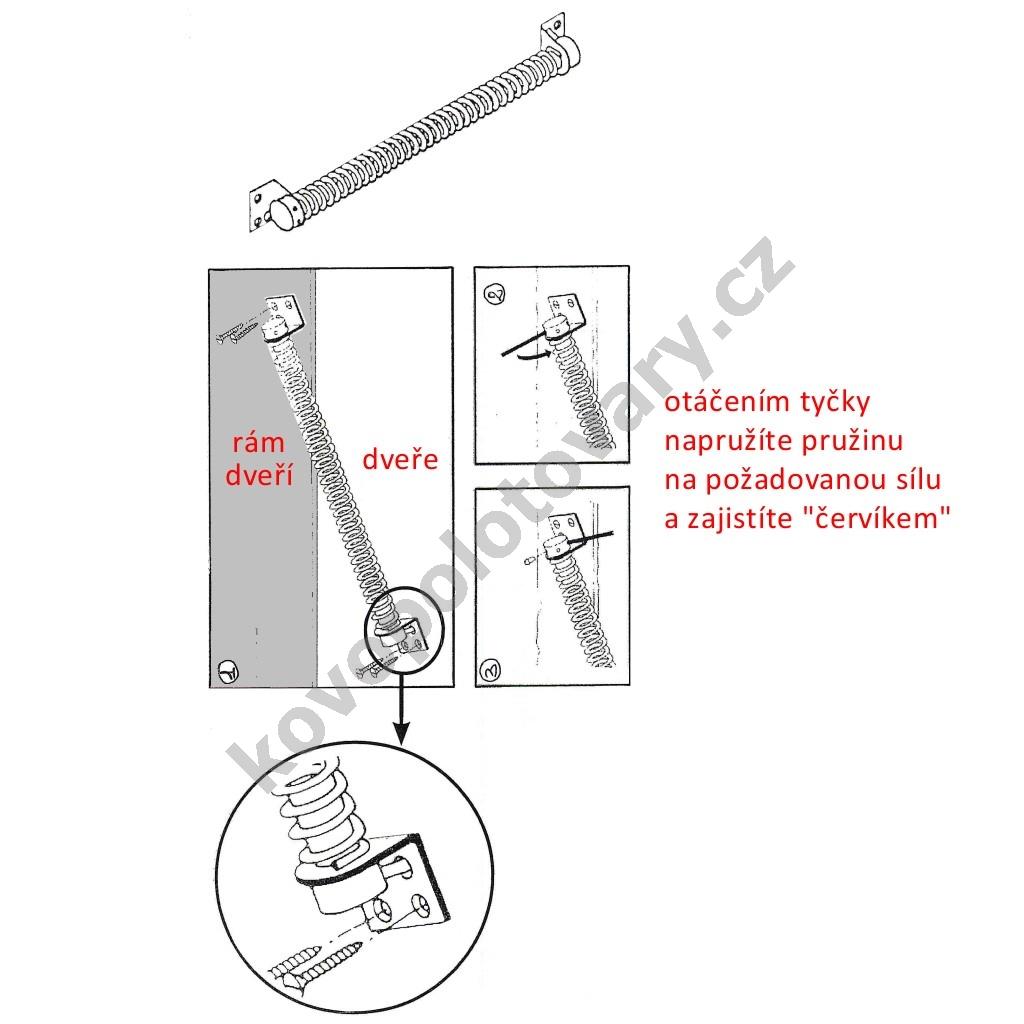 rám dveří

dveře

1

2

3

otáčením tyčky napružíte pružinu na požadovanou sílu a zajistíte "červíkem"

kovopolotovary.cz