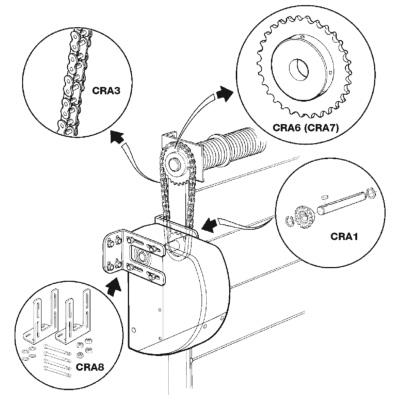 CRA3

CRA6 (CRA7)

CRA1

CRA8