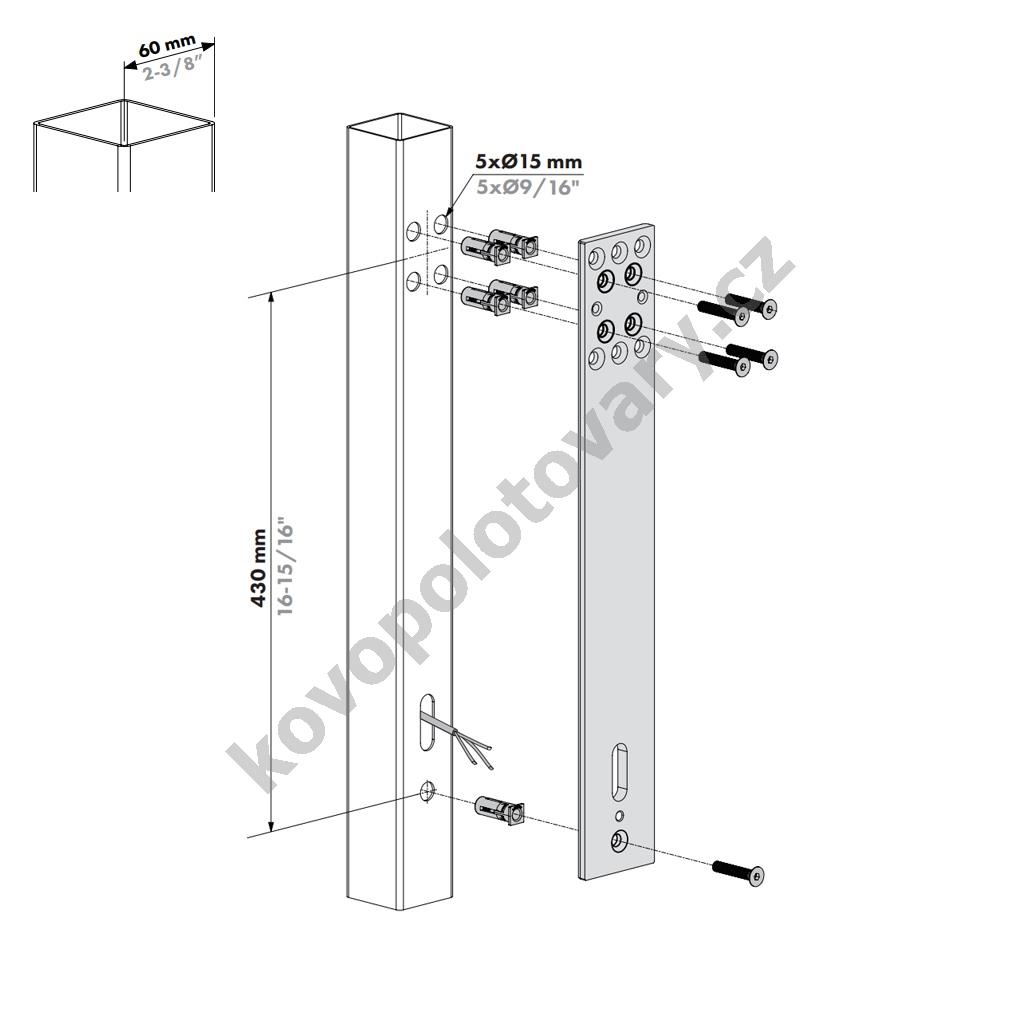 60 mm
2-3/8"

5xØ15 mm
5xØ9/16"

430 mm
16-15/16"

kovopolotovary.cz