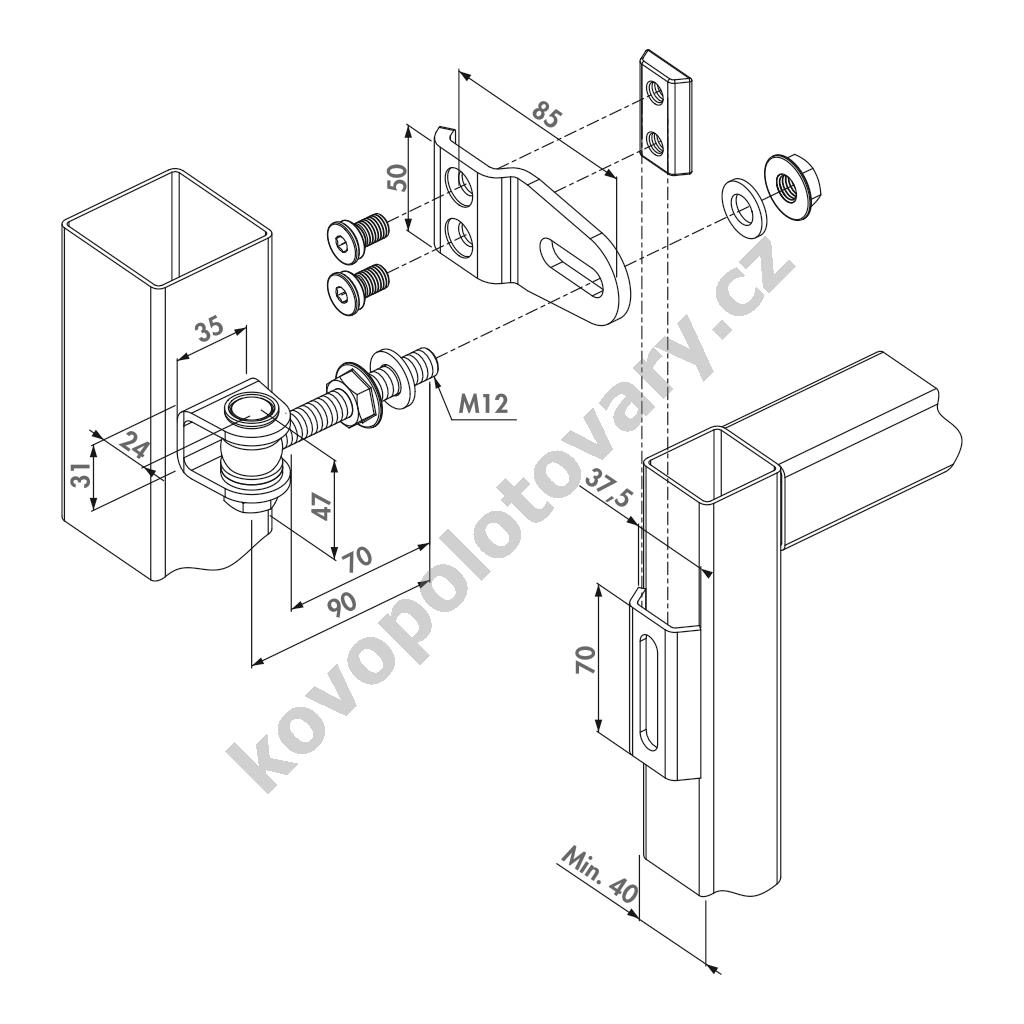 85
50
35
M12
24
31
47
70
90
37,5
70
Min. 40
kovopolotovary.cz