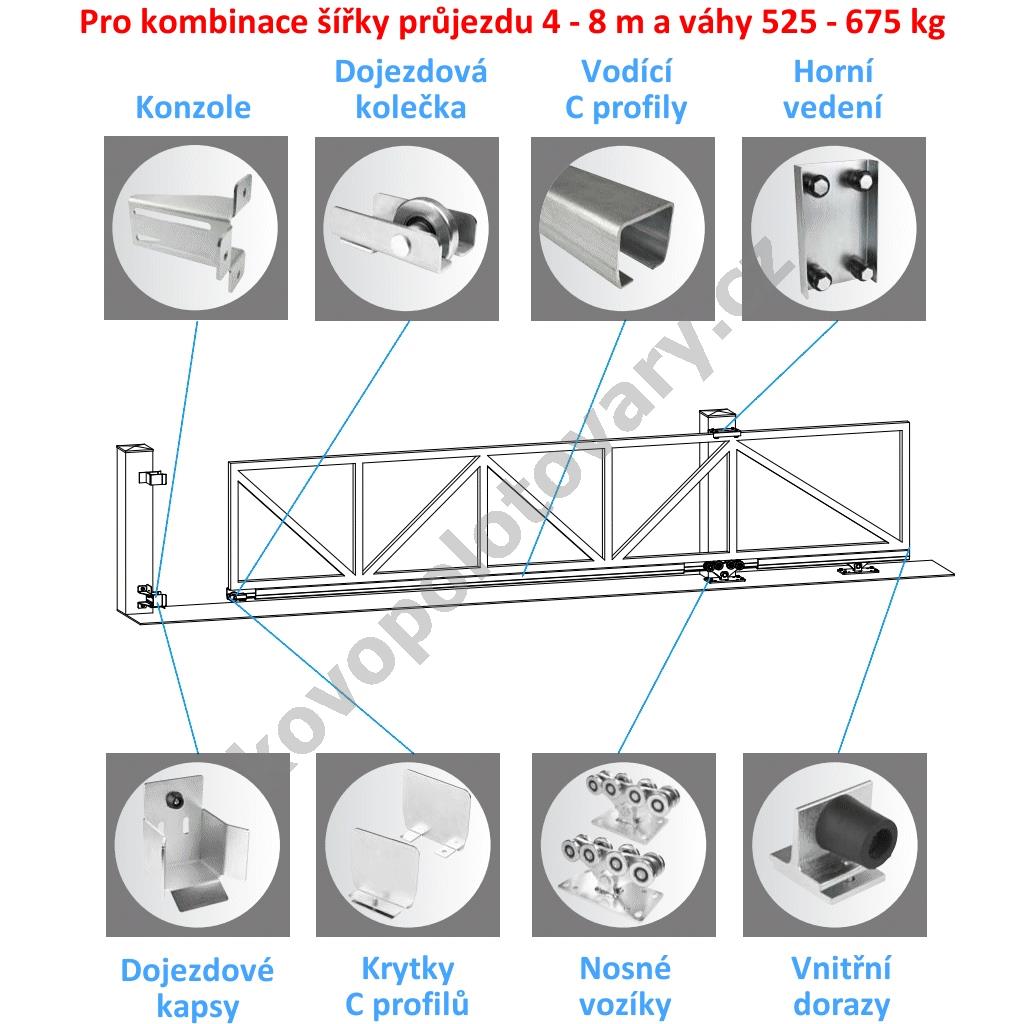 Pro kombinace šířky průjezdu 4 - 8 m a váhy 525 - 675 kg

Konzole

Dojezdová kolečka

Vodící C profily

Horní vedení

kovopolotovary.cz

Dojezdové kapsy

Krytky C profilů

Nosné vozíky

Vnitřní dorazy