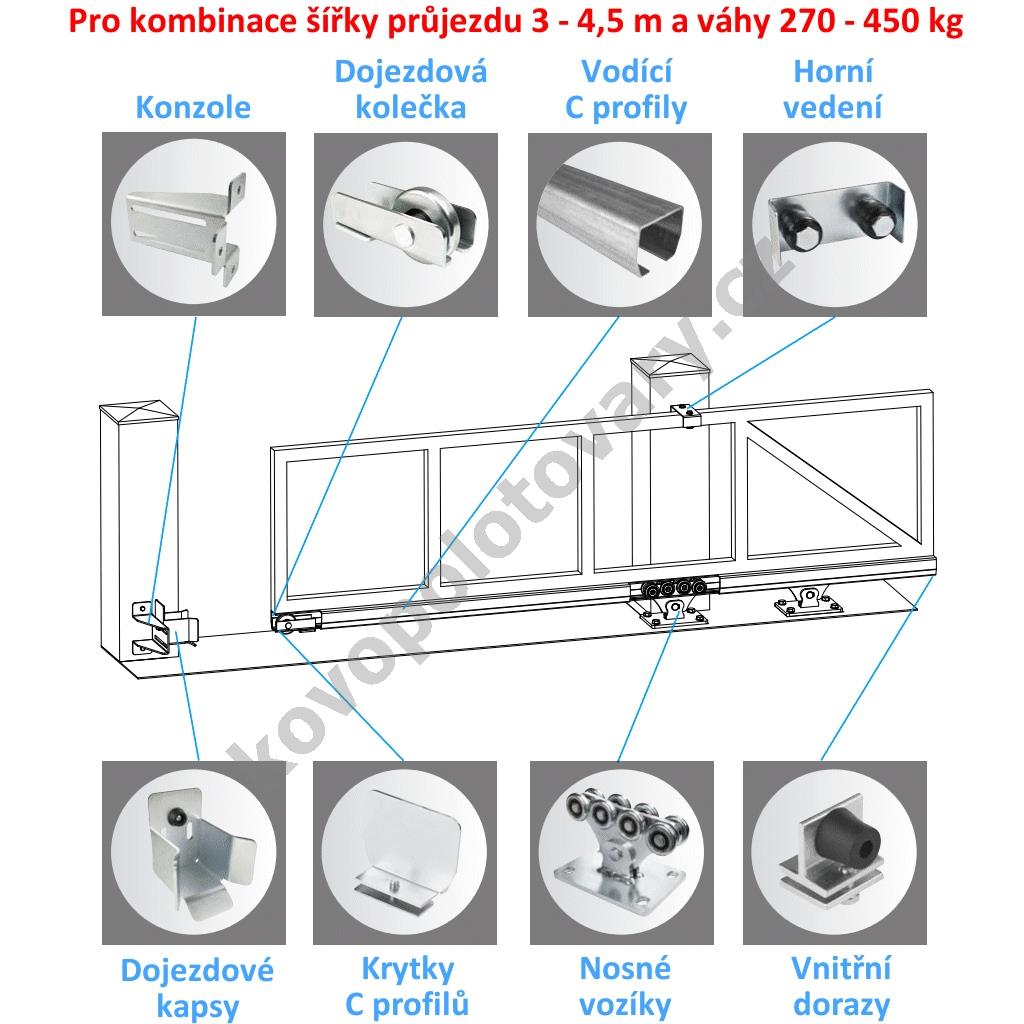 Pro kombinace šířky průjezdu 3 - 4,5 m a váhy 270 - 450 kg

Konzole

Dojezdová kolečka

Vodící C profily

Horní vedení

kovoplotovary.cz

Dojezdové kapsy

Krytky C profilů

Nosné vozíky

Vnitřní dorazy