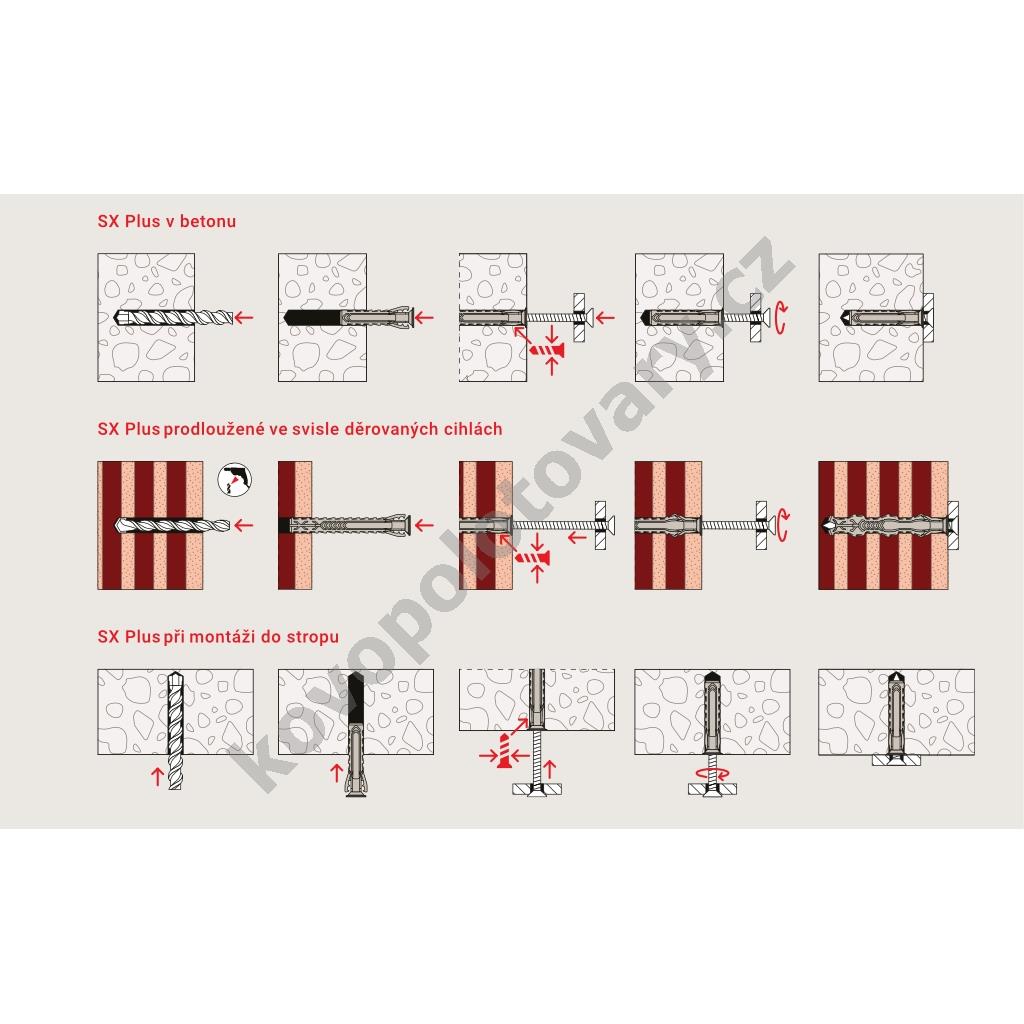 SX Plus v betonu

SX Plus prodloužené ve svisle děrovaných cihlách

SX Plus při montáži do stropu

kovopolotovary.cz