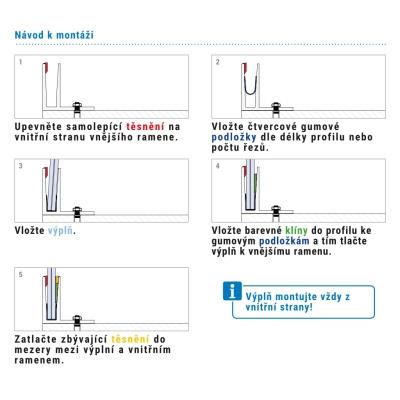 Návod k montáži

1

Upevněte samolepící těsnění na vnitřní stranu vnějšího ramene.

2

Vložte čtvercové gumové podložky dle délky profilu nebo počtu řezů.

3

Vložte výplň.

4

Vložte barevné klíny do profilu ke gumovým podložkám a tím tlačte výplň k vnějšímu ramenu.

5

Zatlačte zbývající těsnění do mezery mezi výplní a vnitřním ramenem.

i

Výplň montujte vždy z vnitřní strany!