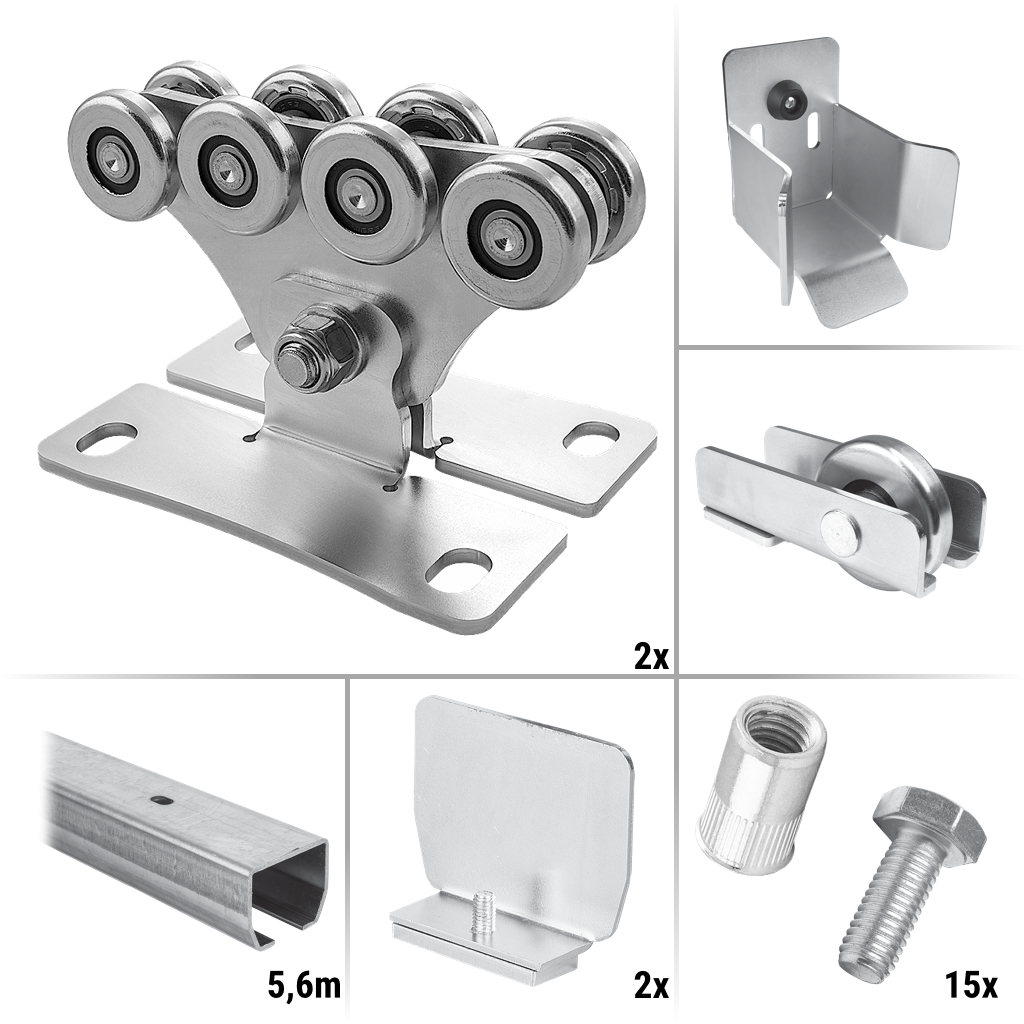 2x

5,6m

2x

15x